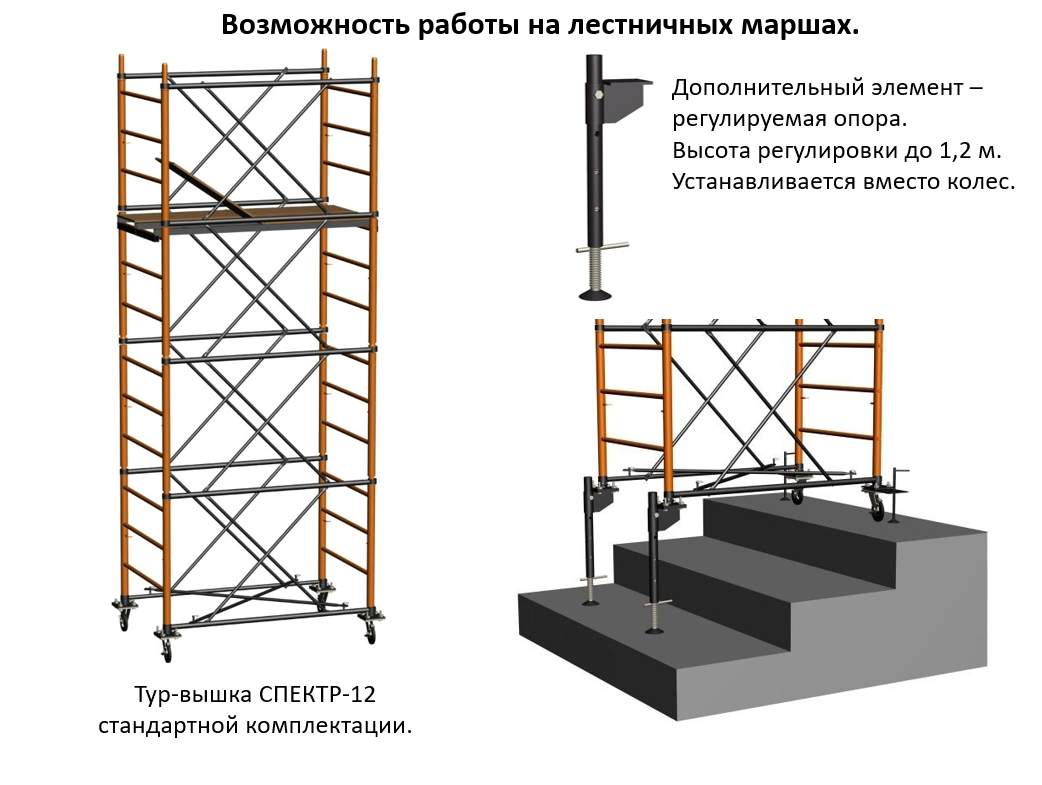 Возможность работы на лестничных маршах.

Дополнительный элемент – регулируемая опора.
Высота регулировки до 1,2 м.
Устанавливается вместо колес.

Тур-вышка СПЕКТР-12 стандартной комплектации.