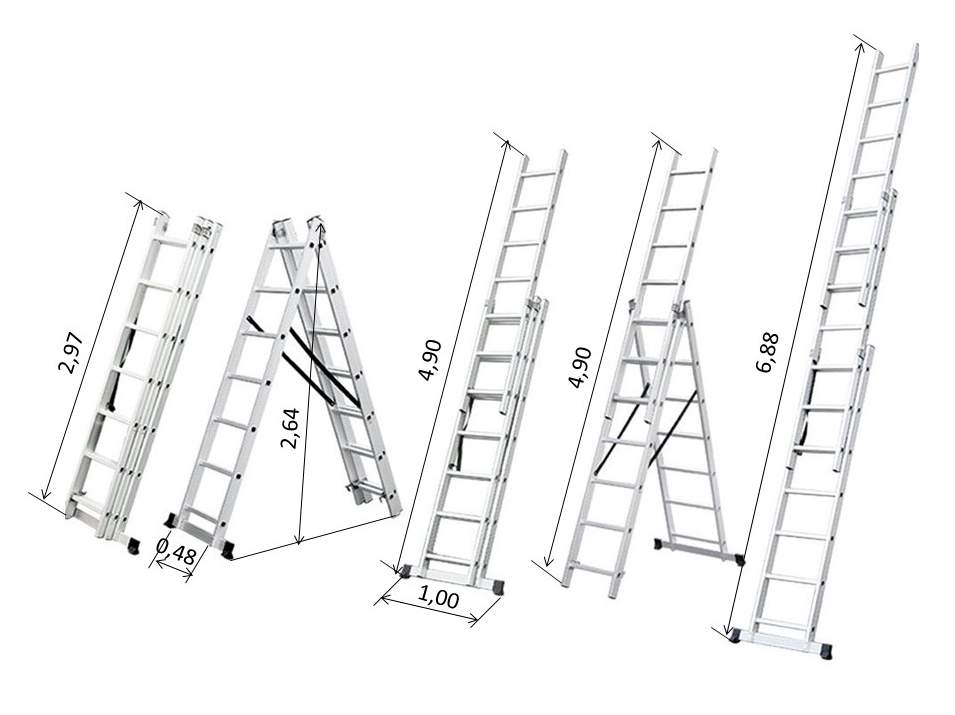 2,97

0,48

2,64

4,90

1,00

4,90

6,88