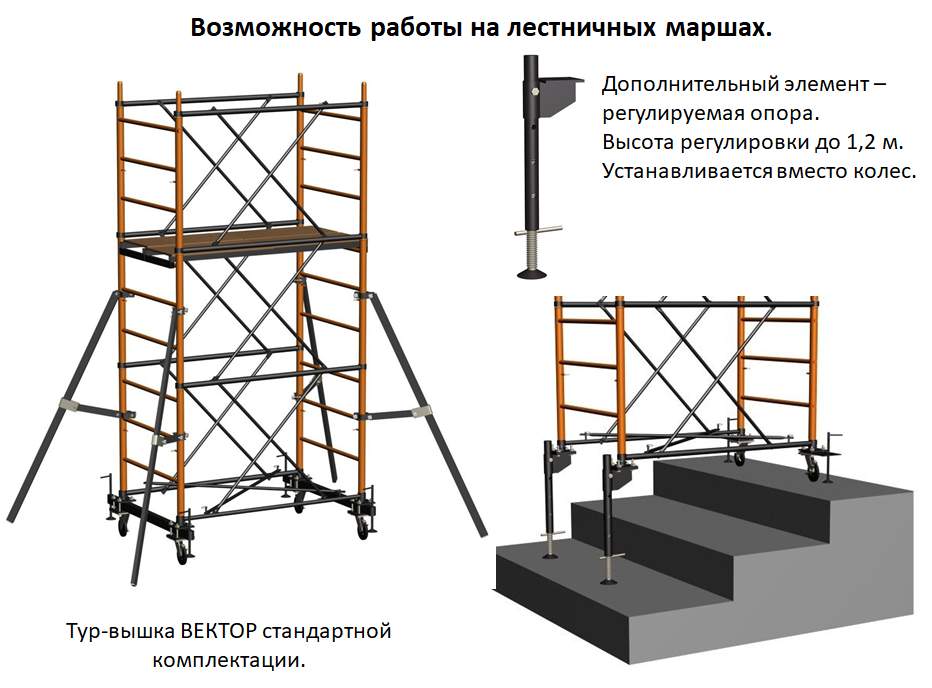 Возможность работы на лестничных маршах.

Дополнительный элемент – регулируемая опора.
Высота регулировки до 1,2 м.
Устанавливается вместо колес.

Тур-вышка ВЕКТОР стандартной комплектации.